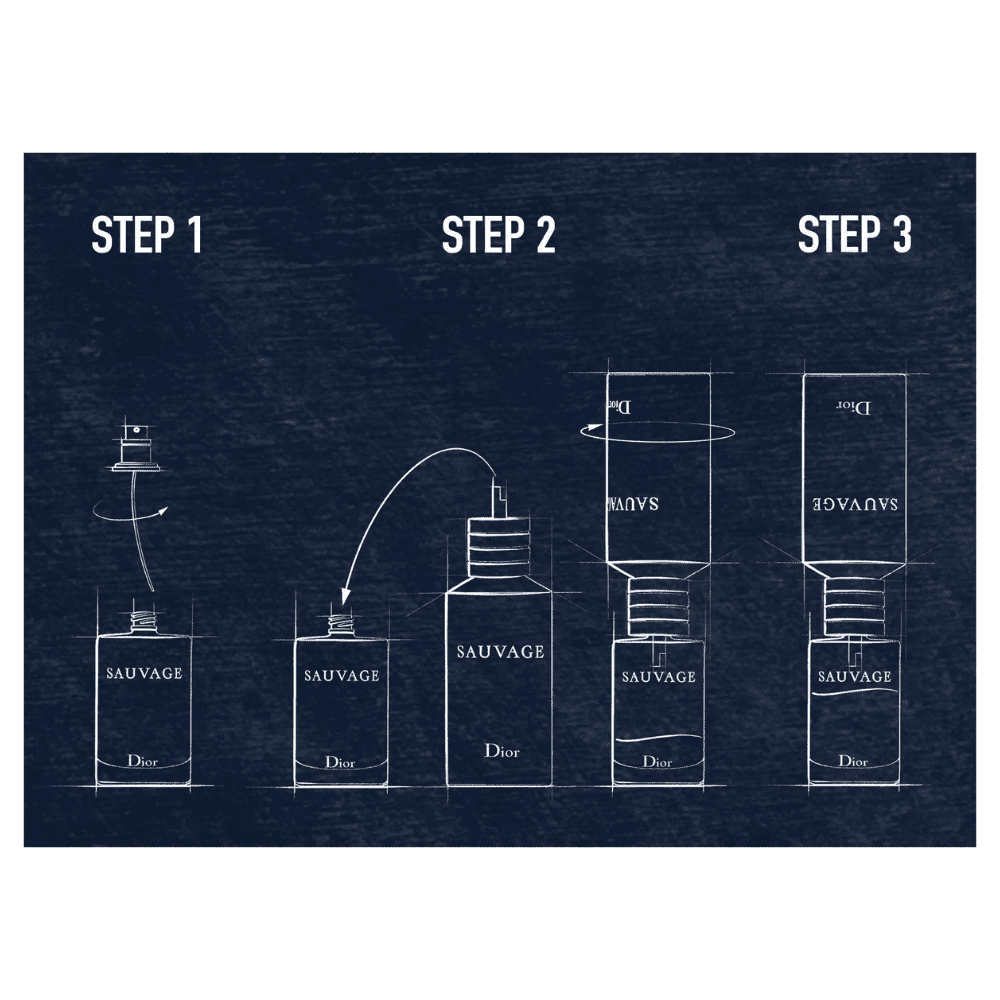 STEP 1

STEP 2

STEP 3

SAUVAGE
Dior

SAUVAGE
Dior

SAUVAGE
Dior

Dior
SAUVA

SAUVAGE
Dior

Dior
SAUVAGE

SAUVAGE
Dior